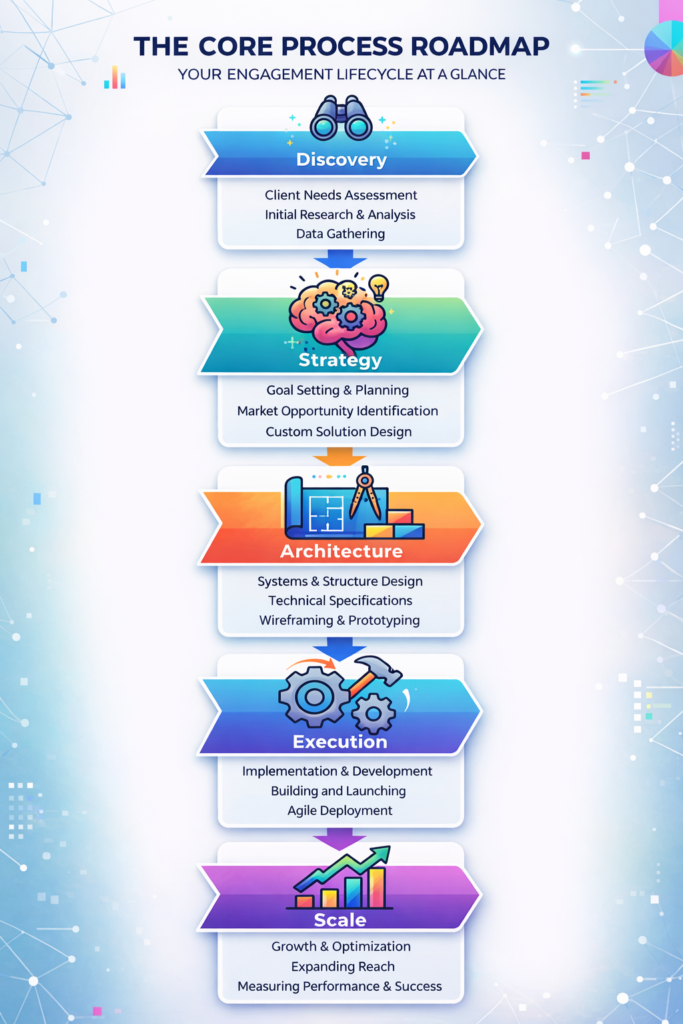 THE CORE PROCESS ROADMAP
YOUR ENGAGEMENT LIFECYCLE AT A GLANCE

Discovery
Client Needs Assessment
Initial Research & Analysis
Data Gathering

Strategy
Goal Setting & Planning
Market Opportunity Identification
Custom Solution Design

Architecture
Systems & Structure Design
Technical Specifications
Wireframing & Prototyping

Execution
Implementation & Development
Building and Launching
Agile Deployment

Scale
Growth & Optimization
Expanding Reach
Measuring Performance & Success